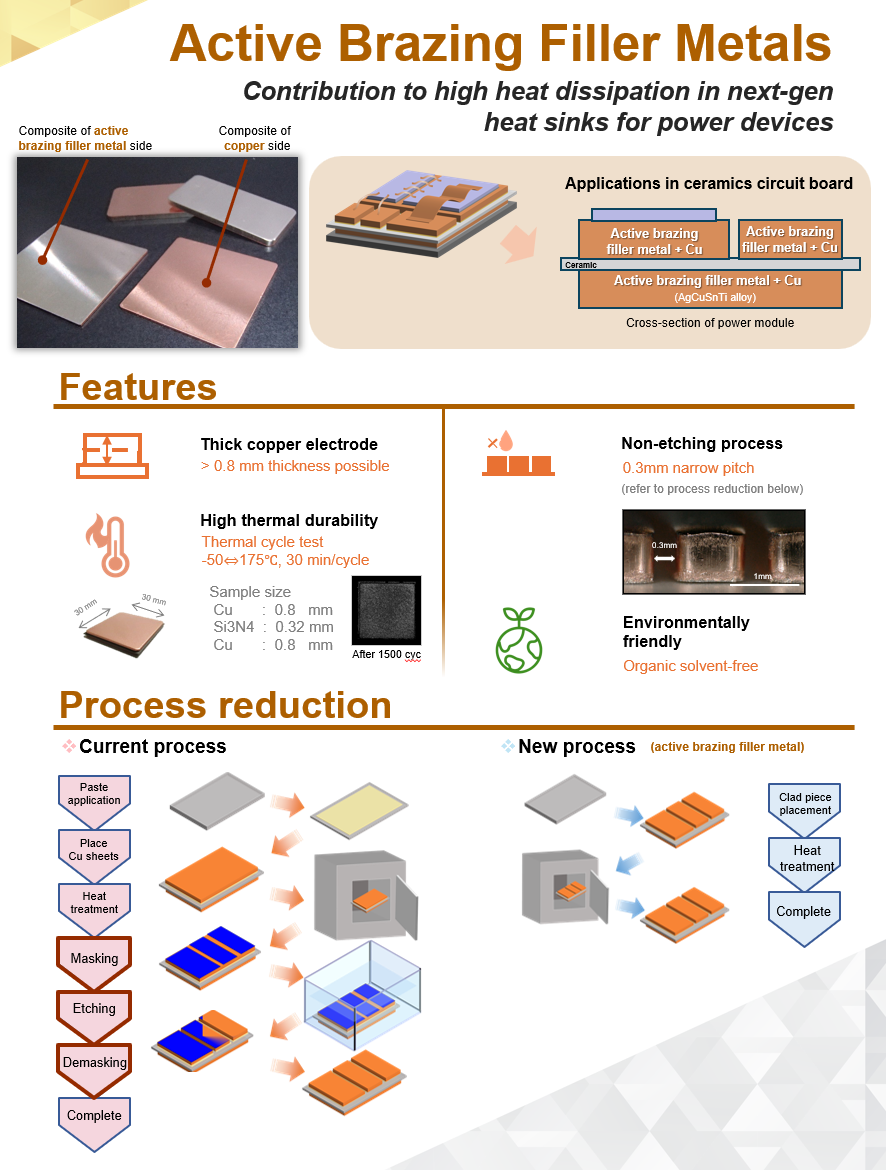 Active Brazing Filler Metals

Contribution to high heat dissipation in next-gen heat sinks for power devices

Composite of active brazing filler metal side

Composite of copper side

Applications in ceramics circuit board

Active brazing filler metal + Cu

Active brazing filler metal + Cu

Ceramic

Active brazing filler metal + Cu
(AgCuSnTi alloy)

Cross-section of power module

Features

Thick copper electrode
> 0.8 mm thickness possible

High thermal durability
Thermal cycle test
-50⇔175℃, 30 min/cycle

30 mm
30 mm

Sample size
Cu : 0.8 mm
Si3N4 : 0.32 mm
Cu : 0.8 mm

After 1500 cyc

Non-etching process
0.3mm narrow pitch
(refer to process reduction below)

0.3mm
1mm

Environmentally friendly
Organic solvent-free

Process reduction

Current process

Paste application

Place Cu sheets

Heat treatment

Masking

Etching

Demasking

Complete

New process (active brazing filler metal)

Clad piece placement

Heat treatment

Complete